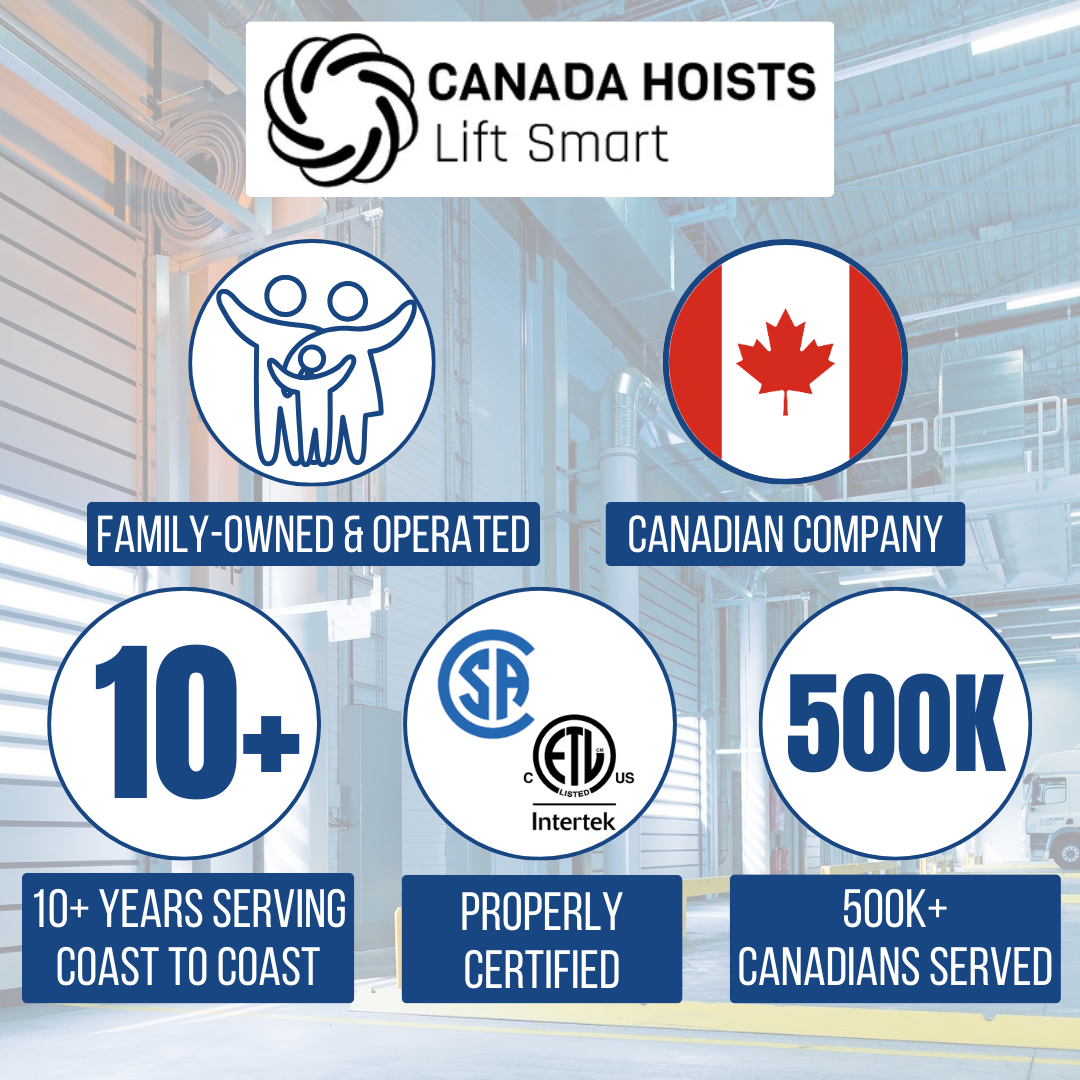 CANADA HOISTS
Lift Smart

FAMILY-OWNED & OPERATED

CANADIAN COMPANY

10+

SA

C ETL US
LISTED
Intertek

500K

10+ YEARS SERVING COAST TO COAST

PROPERLY CERTIFIED

500K+ CANADIANS SERVED